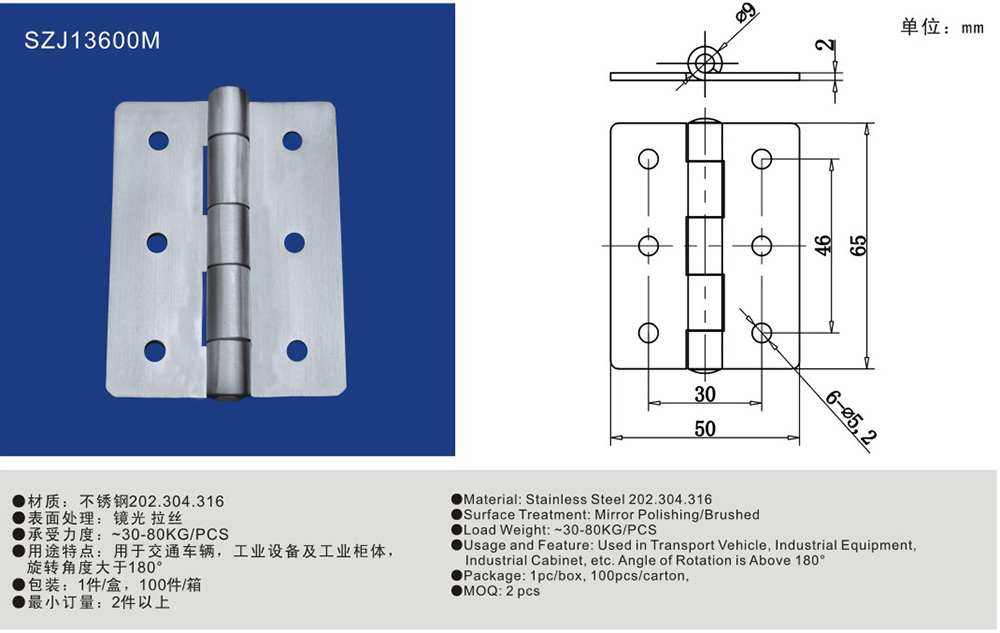 SZJ13600M

单位：mm

ø9

2

46

65

30

50

6-ø5.2

●材质：不锈钢202.304.316
●表面处理：镜光 拉丝
●承受力度：~30-80KG/PCS
●用途特点：用于交通车辆，工业设备及工业柜体，旋转角度大于180°
●包装：1件/盒，100件/箱
●最小订量：2件以上

●Material: Stainless Steel 202.304.316
●Surface Treatment: Mirror Polishing/Brushed
●Load Weight: ~30-80KG/PCS
●Usage and Feature: Used in Transport Vehicle, Industrial Equipment, Industrial Cabinet, etc. Angle of Rotation is Above 180°
●Package: 1pc/box, 100pcs/carton,
●MOQ: 2 pcs